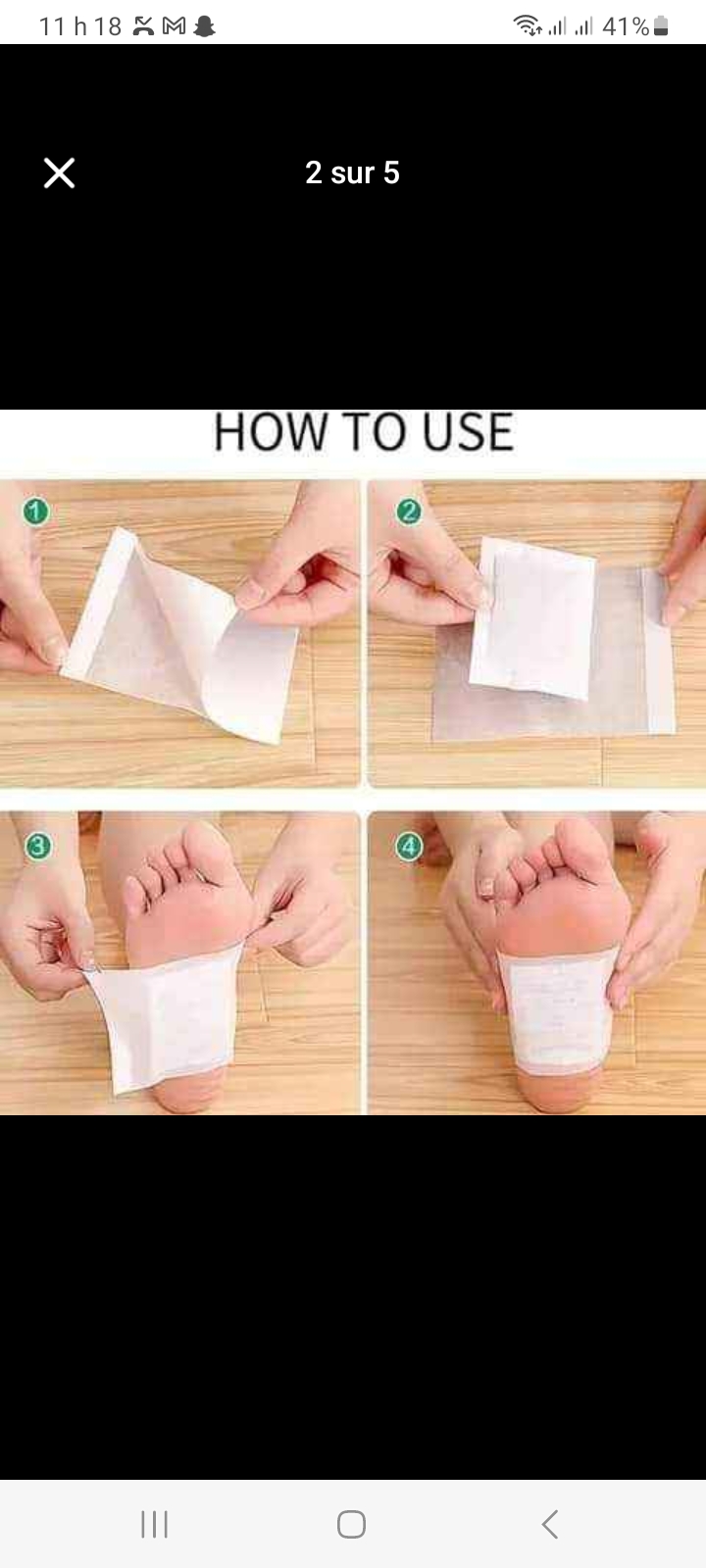 11 h 18

41%

2 sur 5

HOW TO USE

1

2

3

4